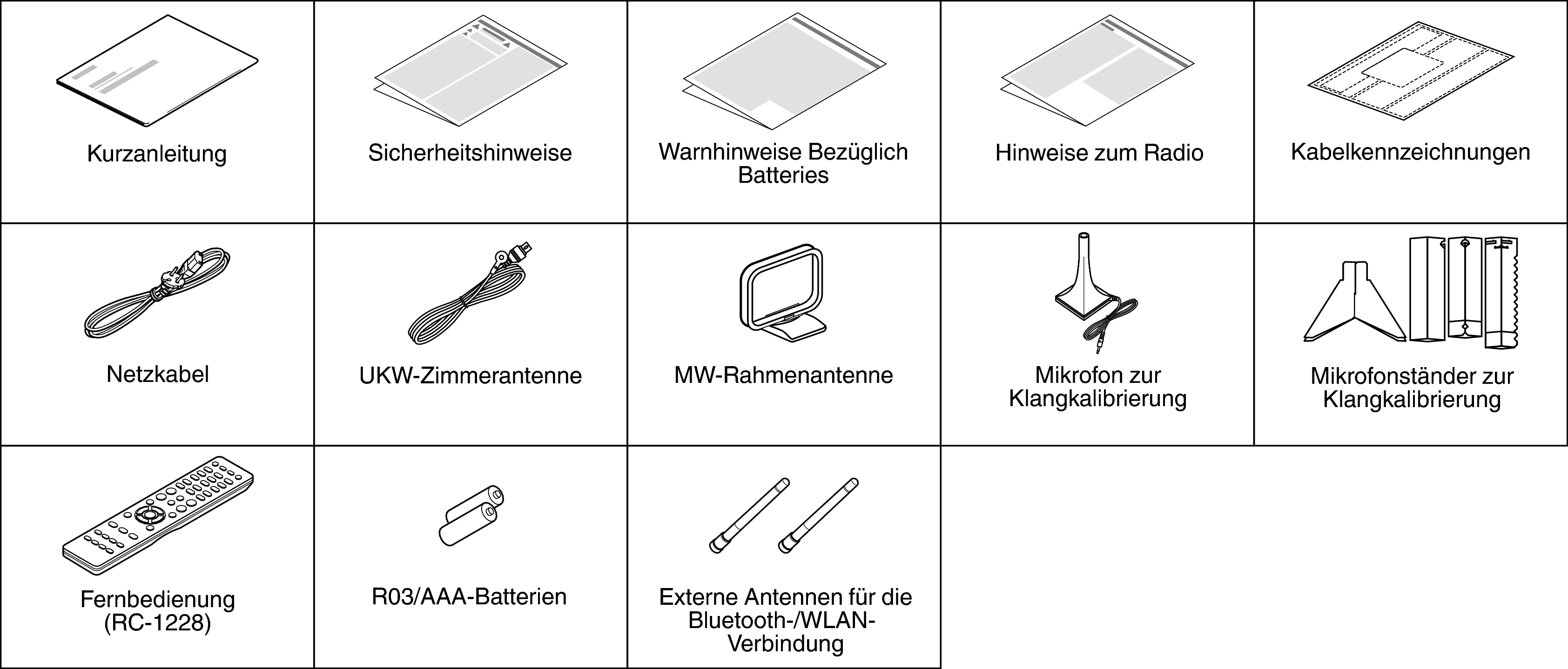 | Kurzanleitung | Sicherheitshinweise | Warnhinweise Bezüglich Batteries | Hinweise zum Radio | Kabelkennzeichnungen |
|---|---|---|---|---|
| Netzkabel | UKW-Zimmerantenne | MW-Rahmenantenne | Mikrofon zur Klangkalibrierung | Mikrofonständer zur Klangkalibrierung |
| Fernbedienung (RC-1228) | R03/AAA-Batterien | Externe Antennen für die Bluetooth-/WLAN-Verbindung | | |